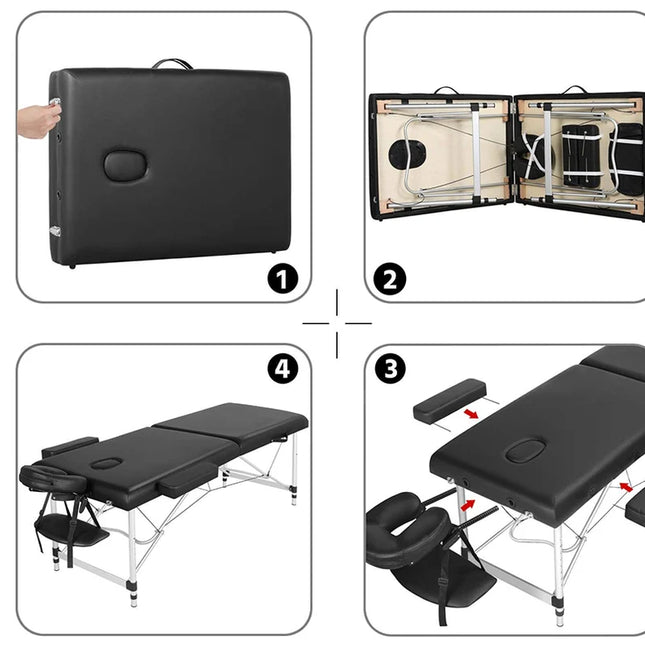 1

2

4

3