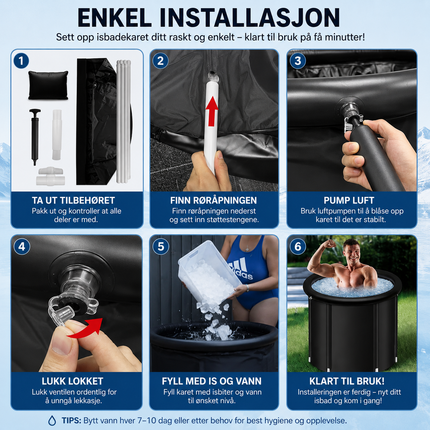 ENKEL INSTALLASJON

Sett opp isbadekaret ditt raskt og enkelt – klart til bruk på få minutter!

1

TA UT TILBEHØRET

Pakk ut og kontroller at alle deler er med.

2

FINN RØRÅPNINGEN

Finn røråpningen nederst og sett inn støttestengene.

3

PUMP LUFT

Bruk luftpumpen til å blåse opp karet til det er stabilt.

4

LUKK LOKKET

Lukk ventilen ordentlig for å unngå lekkasje.

5

adidas

FYLL MED IS OG VANN

Fyll karet med isbiter og vann til ønsket nivå.

6

KLART TIL BRUK!

Installeringen er ferdig – nyt ditt isbad og kom i gang!

TIPS: Bytt vann hver 7–10 dag eller etter behov for best hygiene og opplevelse.